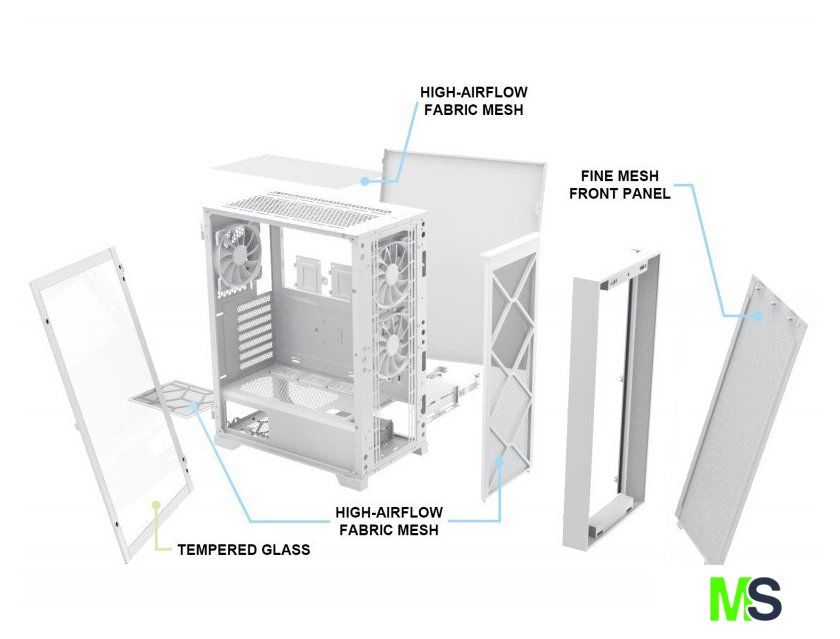 HIGH-AIRFLOW
FABRIC MESH

FINE MESH
FRONT PANEL

HIGH-AIRFLOW
FABRIC MESH

TEMPERED GLASS

MS