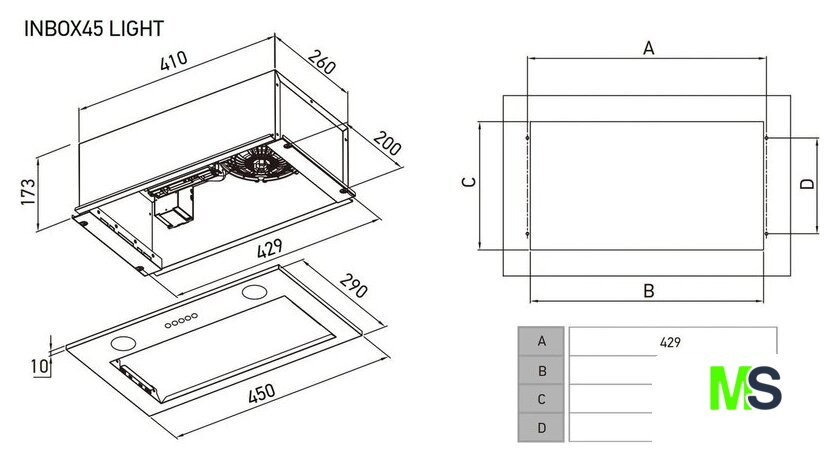 INBOX45 LIGHT

410

260

200

173

429

290

10

450

A

C

D

B

| A | 429 |
|---|---|
| B | |
| C | |
| D | |

MS