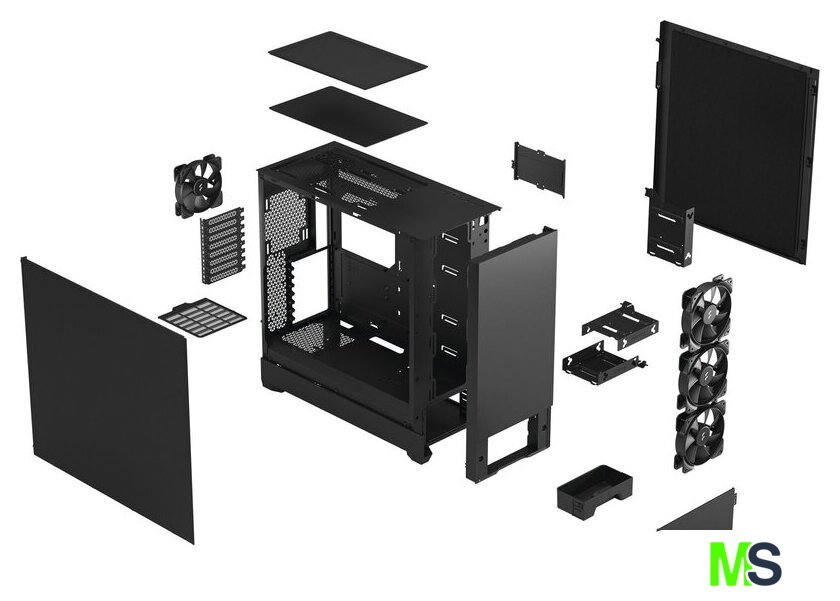 MS