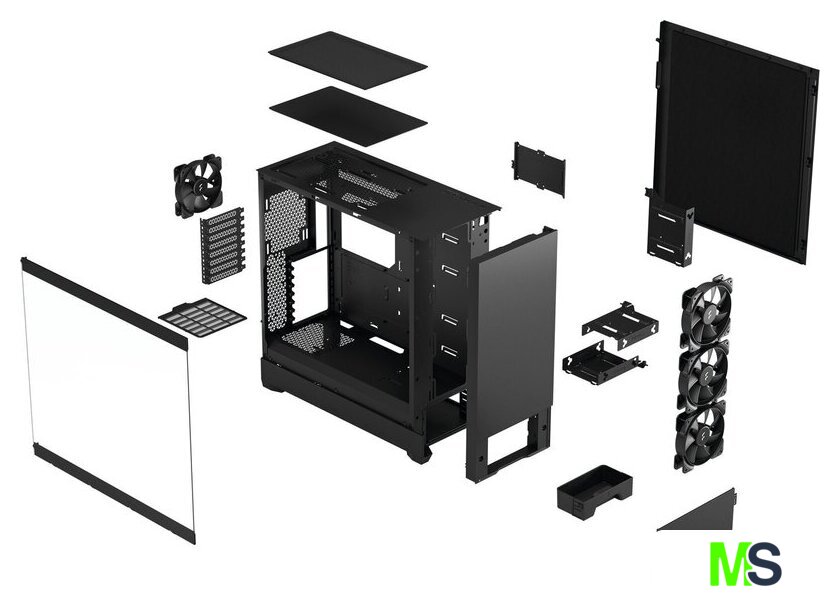 MS