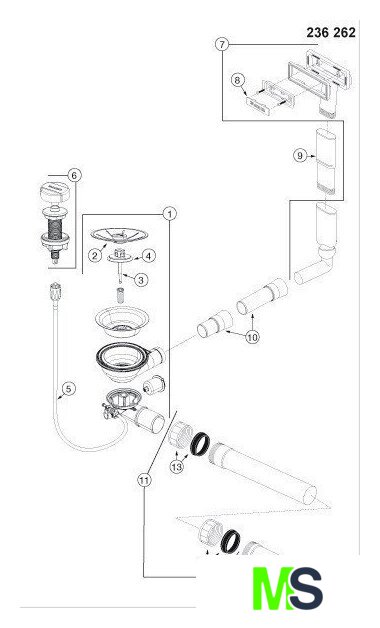 236 262

7

8

9

6

1

2

4

3

10

5

13

11

MS