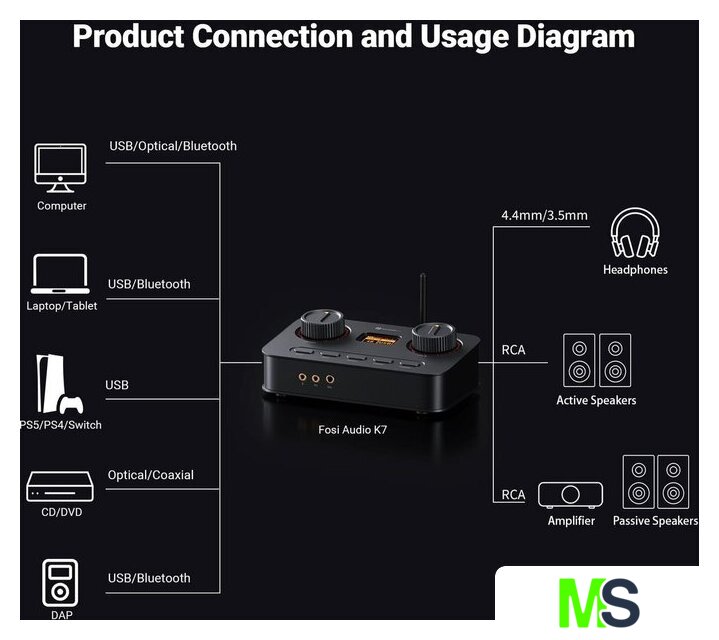 Product Connection and Usage Diagram

Computer
USB/Optical/Bluetooth

Laptop/Tablet
USB/Bluetooth

PS5/PS4/Switch
USB

CD/DVD
Optical/Coaxial

DAP
USB/Bluetooth

Fosi Audio K7

4.4mm/3.5mm
Headphones

RCA
Active Speakers

RCA
Amplifier
Passive Speakers

MS