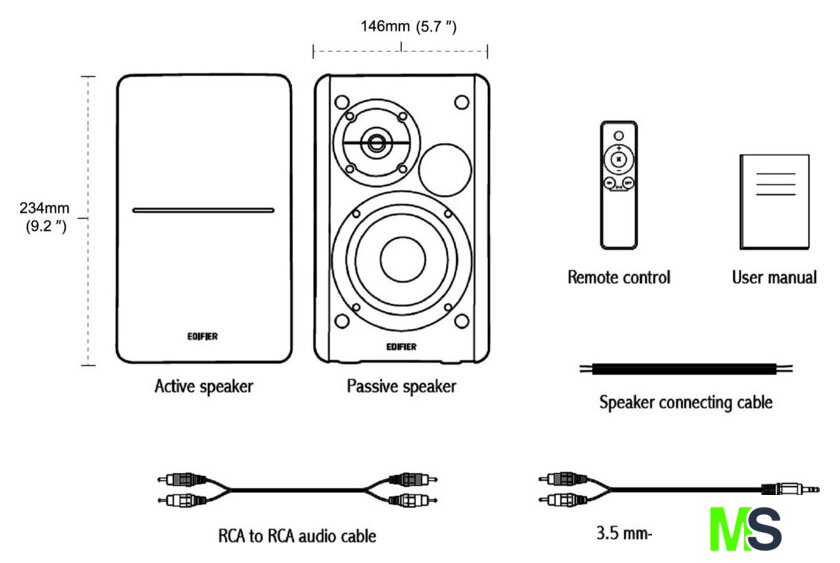 146mm (5.7 ")

234mm
(9.2 ")

EDIFIER

EDIFIER

Active speaker

Passive speaker

Remote control

User manual

Speaker connecting cable

RCA to RCA audio cable

3.5 mm-

MS