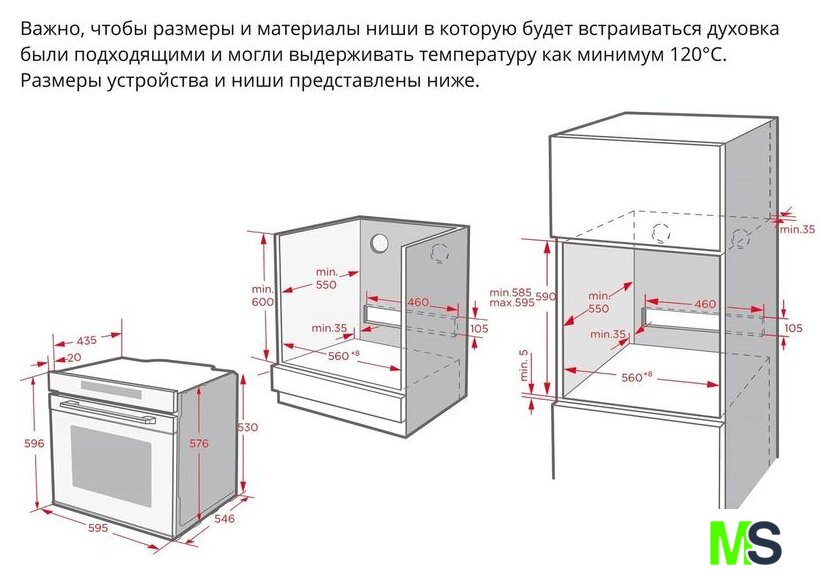 Важно, чтобы размеры и материалы ниши в которую будет встраиваться духовка были подходящими и могли выдерживать температуру как минимум 120°C. Размеры устройства и ниши представлены ниже.

435
20
596
576
530
595
546

min. 600
min. 550
460
min.35
105
560 $^{+8}$

min.35
min.585 max.595
590
min. 550
460
min.35
105
min. 5
560 $^{+8}$

MS