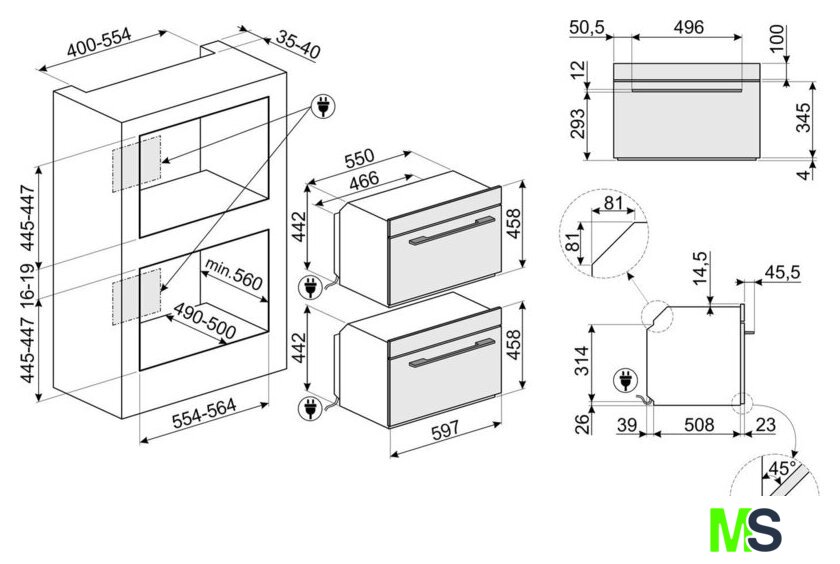 400-554
35-40
445-447
16-19
445-447
min.560
490-500
554-564
550
466
442
458
442
458
597
50,5
496
100
12
293
345
4
81
81
14,5
45,5
314
26
39
508
23
45°
MS