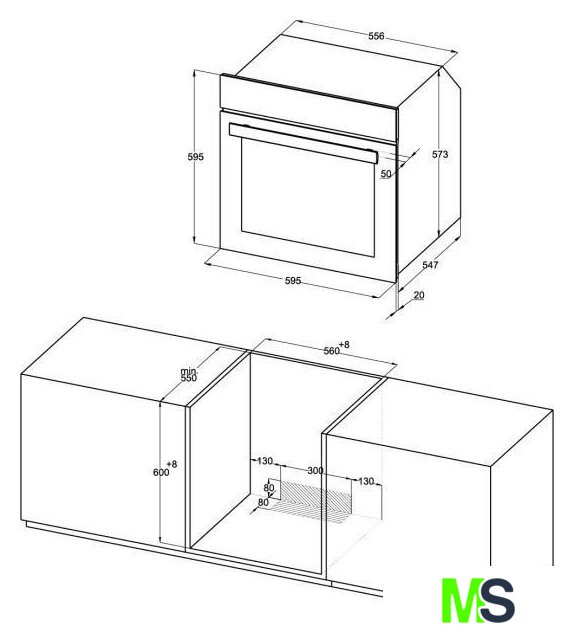 556
595
573
50
547
595
20
$560^{+8}$
min. 550
$600^{+8}$
130
300
130
80
80
MS