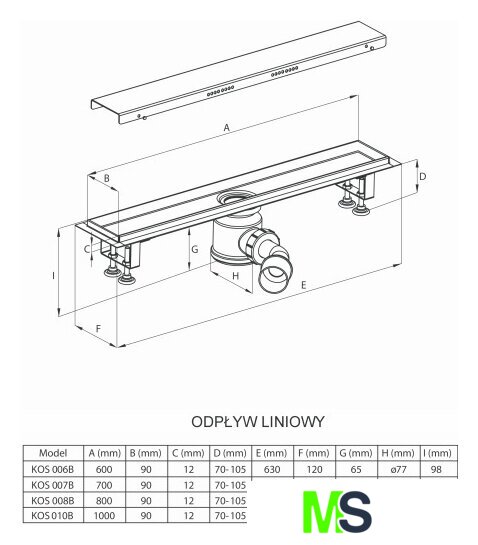 A

B

D

C

G

I

H

E

F

ODPŁYW LINIOWY

| Model | A (mm) | B (mm) | C (mm) | D (mm) | E (mm) | F (mm) | G (mm) | H (mm) | I (mm) |
|---|---|---|---|---|---|---|---|---|---|
| KOS 006B | 600 | 90 | 12 | 70- 105 | 630 | 120 | 65 | ø77 | 98 |
| KOS 007B | 700 | 90 | 12 | 70- 105 | | | | | |
| KOS 008B | 800 | 90 | 12 | 70- 105 | | | | | |
| KOS 010B | 1000 | 90 | 12 | 70- 105 | | | | | |

MS