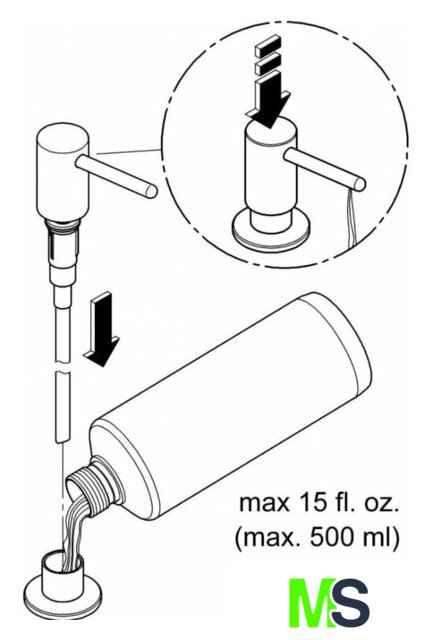 max 15 fl. oz.
(max. 500 ml)

MS