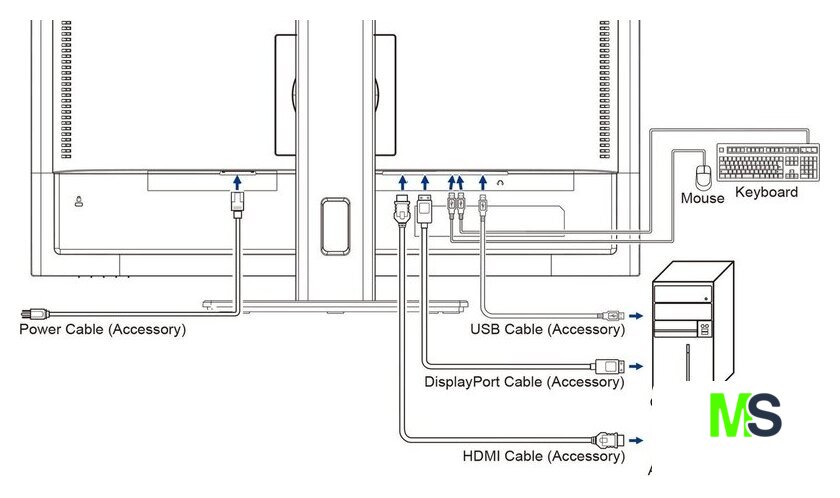 Mouse
Keyboard
Power Cable (Accessory)
USB Cable (Accessory)
DisplayPort Cable (Accessory)
HDMI Cable (Accessory)
MS