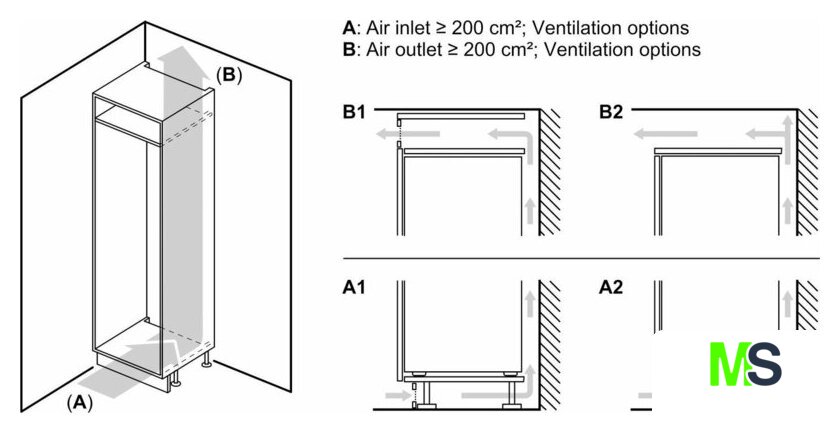 (B)

(A)

**A**: Air inlet ≥ 200 cm²; Ventilation options
**B**: Air outlet ≥ 200 cm²; Ventilation options

B1

B2

A1

A2

MS