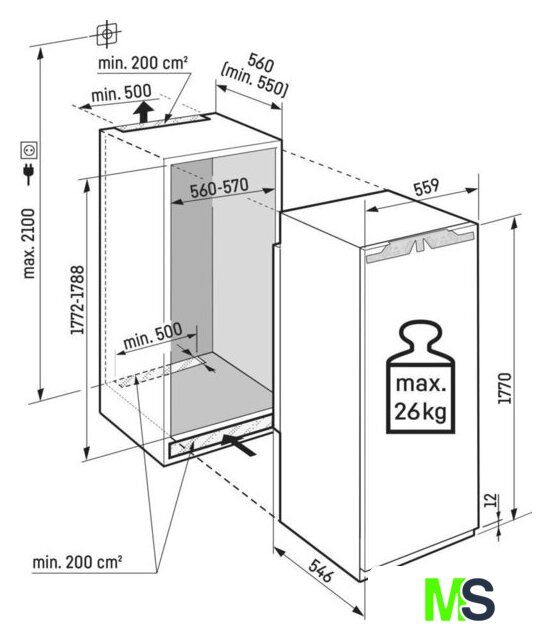 min. 200 cm²

min. 500

560
(min. 550)

max. 2100

560-570

559

1772-1788

min. 500

max.
26kg

1770

12

min. 200 cm²

546

MS