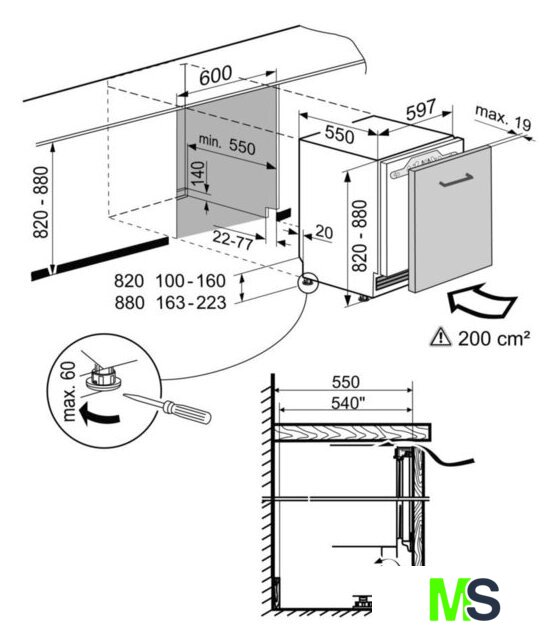 600

597

max. 19

550

min. 550

140

820 - 880

820 - 880

22-77

20

820 100-160
880 163-223

200 cm²

max. 60

550

540"

MS