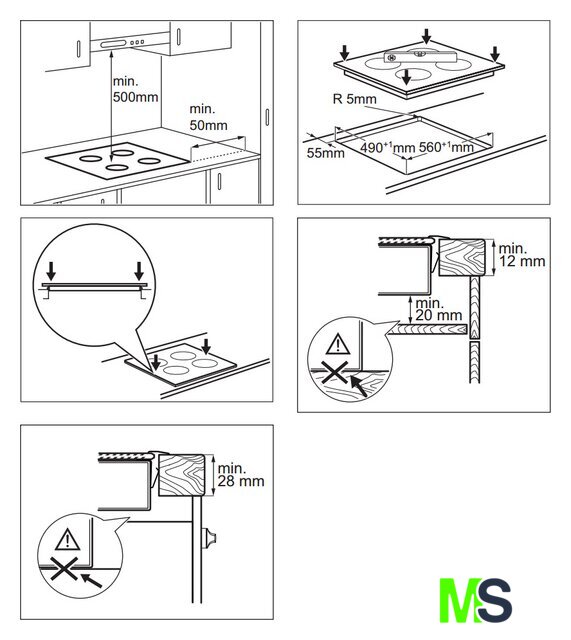 min.
500mm

min.
50mm

R 5mm

55mm $490^{+1}$mm $560^{+1}$mm

min.
12 mm

min.
20 mm

min.
28 mm

MS