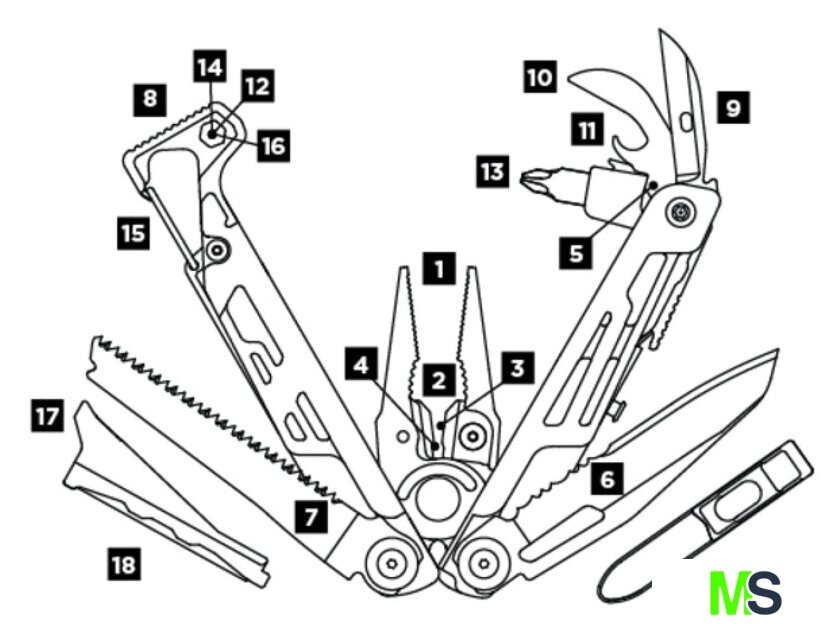 14
12
8
16
15
10
9
11
13
5
1
4
2
3
17
7
6
18
MS