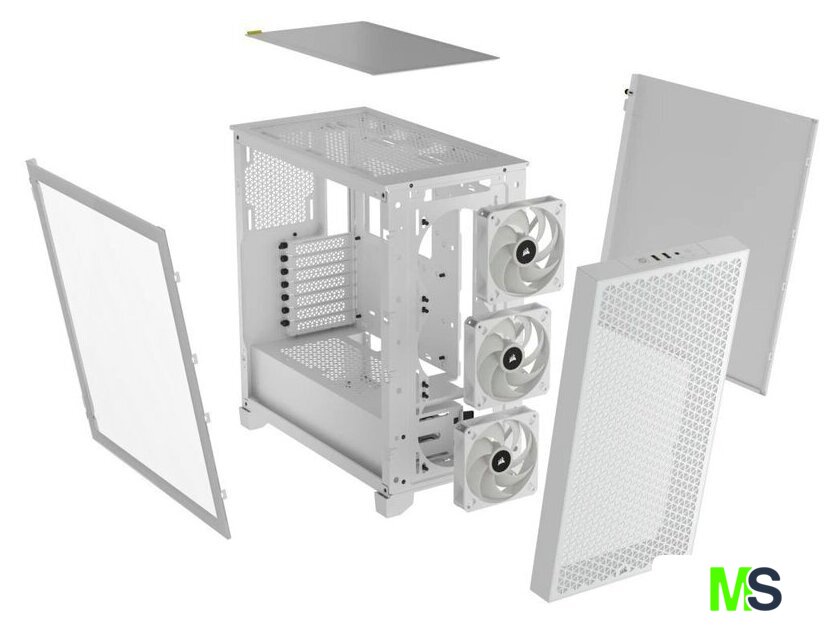 MS