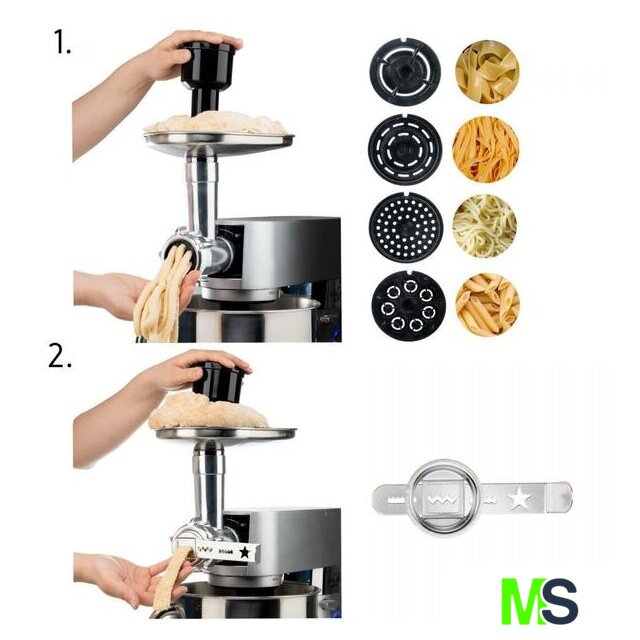 1.

2.

MS