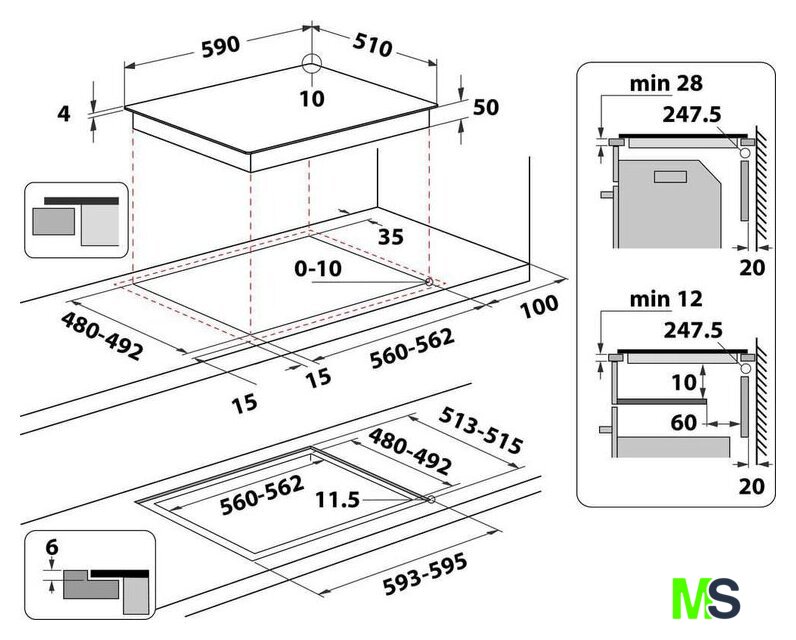 590
510
4
10
50
35
0-10
100
480-492
560-562
15
15
513-515
480-492
560-562
11.5
593-595
6
min 28
247.5
20
min 12
247.5
10
60
20
MS