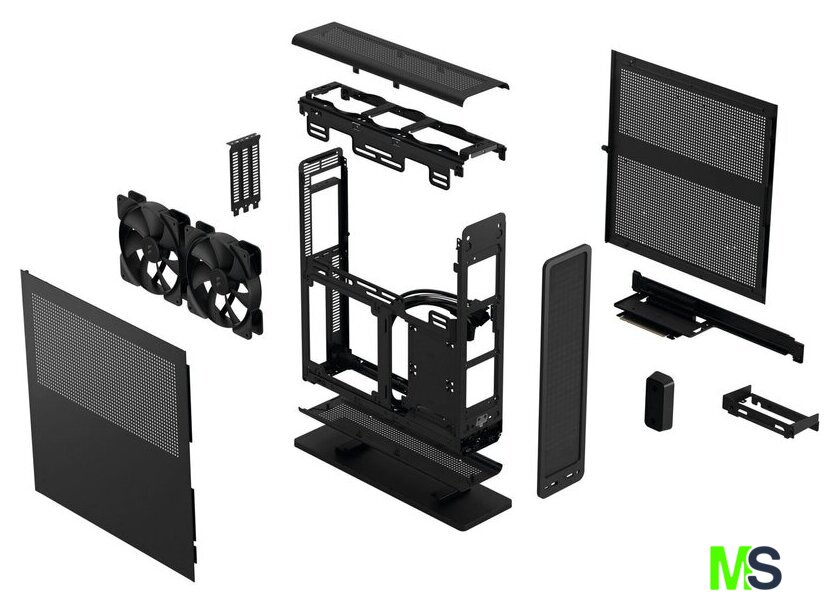 MS