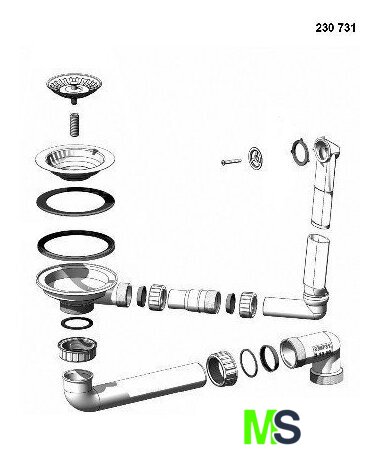 230 731

MS