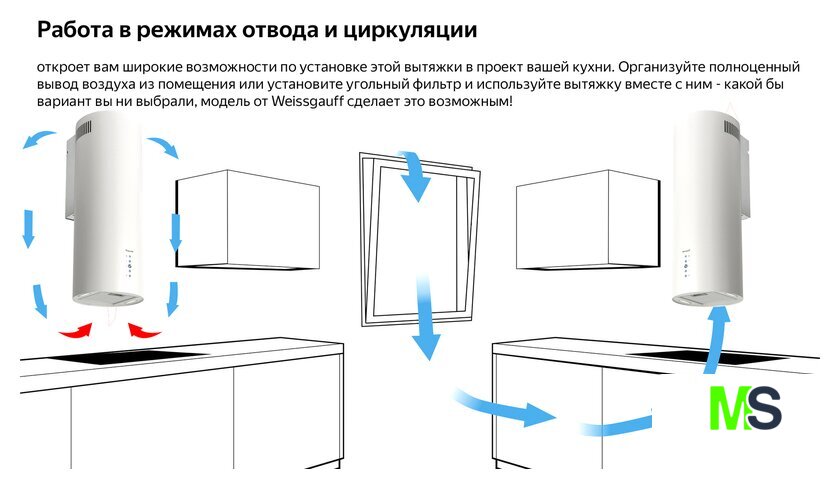 Работа в режимах отвода и циркуляции

откроет вам широкие возможности по установке этой вытяжки в проект вашей кухни. Организуйте полноценный вывод воздуха из помещения или установите угольный фильтр и используйте вытяжку вместе с ним - какой бы вариант вы ни выбрали, модель от Weissgauff сделает это возможным!

MS