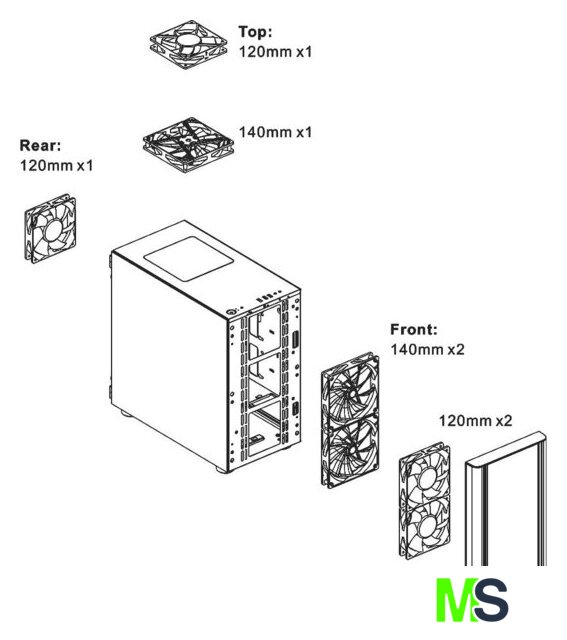 Top:
120mm x1

140mm x1

Rear:
120mm x1

Front:
140mm x2

120mm x2

MS