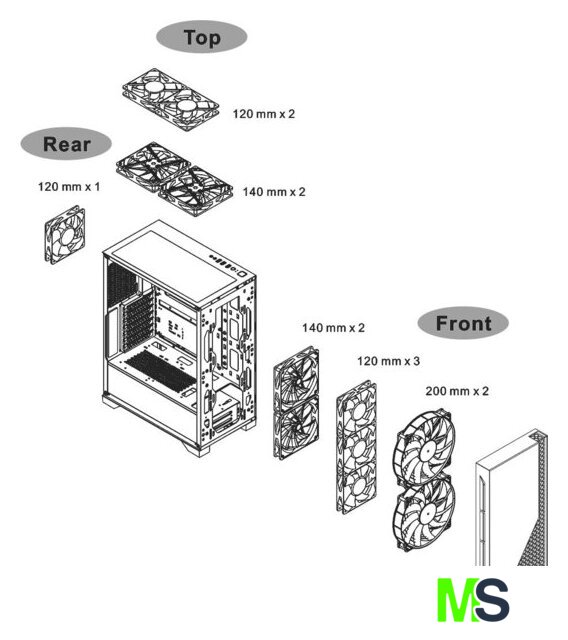 Top

120 mm x 2

Rear

120 mm x 1

140 mm x 2

140 mm x 2

Front

120 mm x 3

200 mm x 2

MS