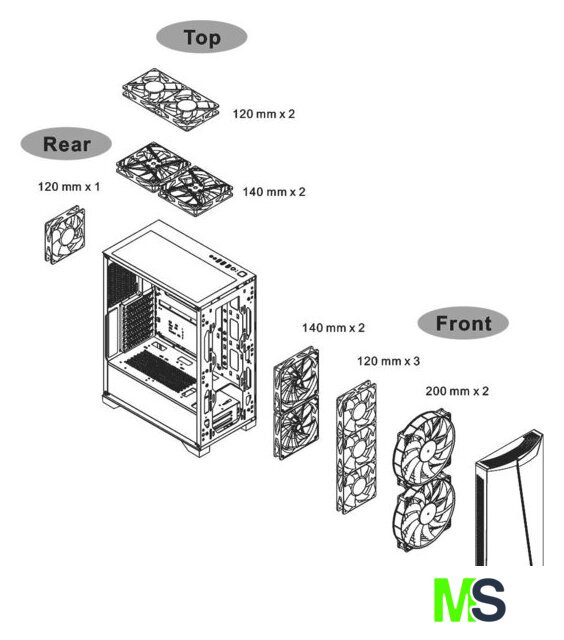 Top

120 mm x 2

Rear

120 mm x 1

140 mm x 2

140 mm x 2

Front

120 mm x 3

200 mm x 2

MS