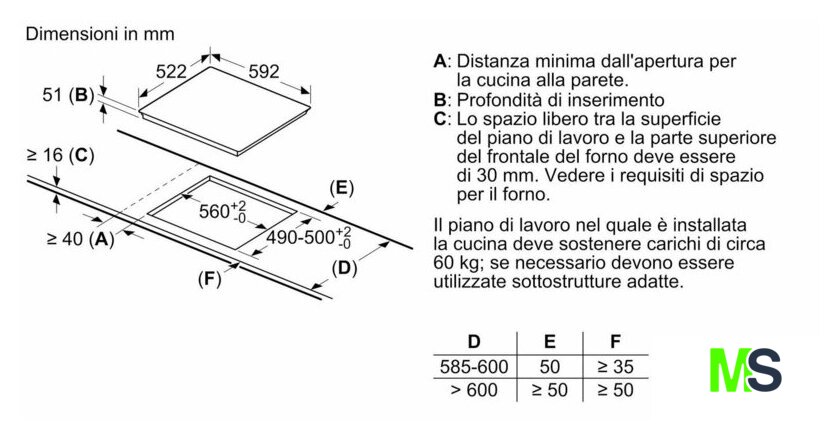 Dimensioni in mm

522
592
51 (B)
≥ 16 (C)
(E)
$560^{+2}_{-0}$
$490\text{-}500^{+2}_{-0}$
≥ 40 (A)
(D)
(F)

A: Distanza minima dall'apertura per la cucina alla parete.
B: Profondità di inserimento
C: Lo spazio libero tra la superficie del piano di lavoro e la parte superiore del frontale del forno deve essere di 30 mm. Vedere i requisiti di spazio per il forno.

Il piano di lavoro nel quale è installata la cucina deve sostenere carichi di circa 60 kg; se necessario devono essere utilizzate sottostrutture adatte.

| D | E | F |
|---|---|---|
| 585-600 | 50 | ≥ 35 |
| > 600 | ≥ 50 | ≥ 50 |

MS