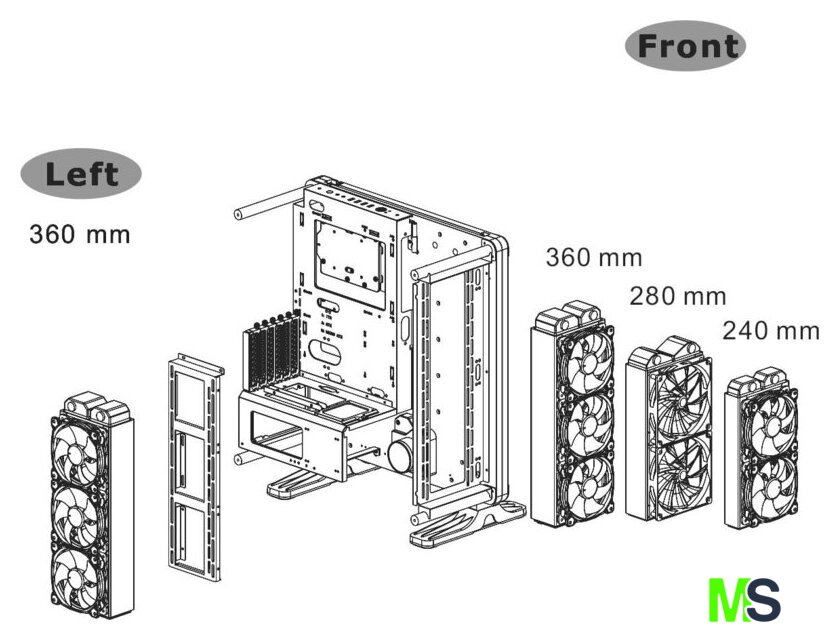 Front

Left

360 mm

360 mm

280 mm

240 mm

MS