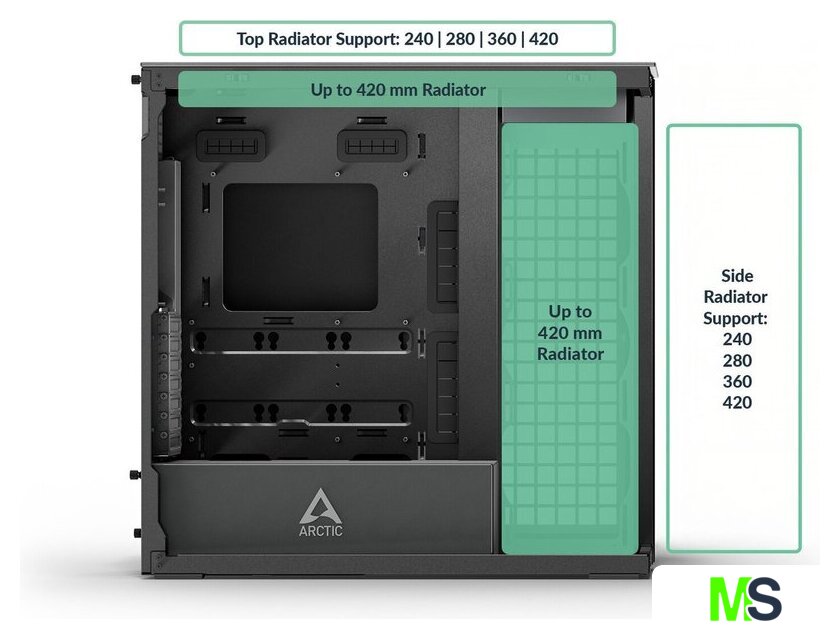 Top Radiator Support: 240 | 280 | 360 | 420

Up to 420 mm Radiator

Up to 420 mm Radiator

Side Radiator Support: 240 280 360 420

ARCTIC

MS