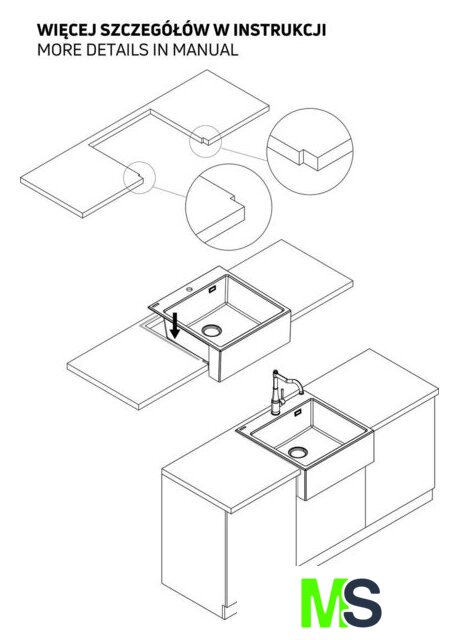 WIĘCEJ SZCZEGÓŁÓW W INSTRUKCJI
MORE DETAILS IN MANUAL

MS