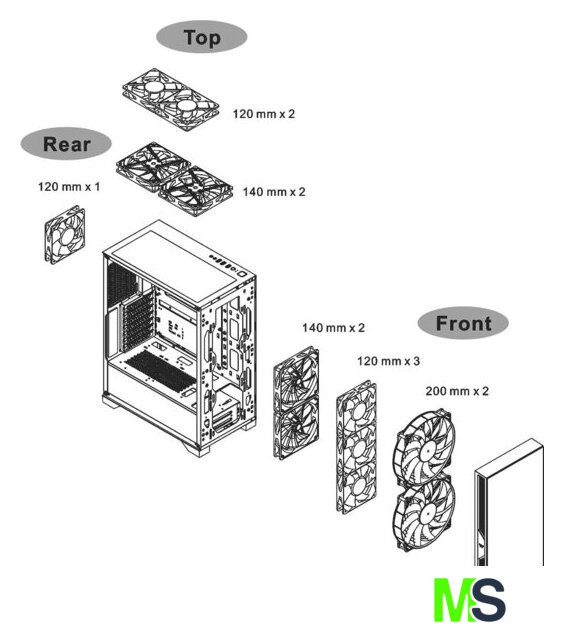 Top

120 mm x 2

Rear

120 mm x 1

140 mm x 2

140 mm x 2

Front

120 mm x 3

200 mm x 2

MS