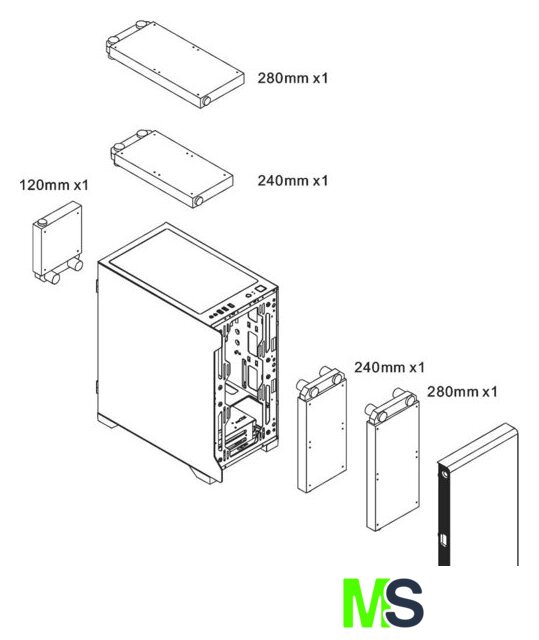 280mm x1

240mm x1

120mm x1

240mm x1

280mm x1

MS