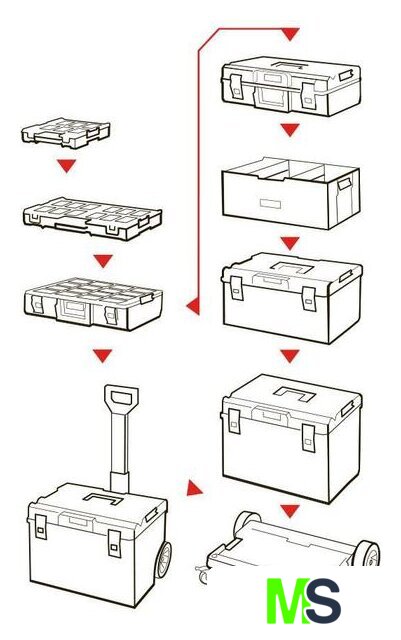 MS