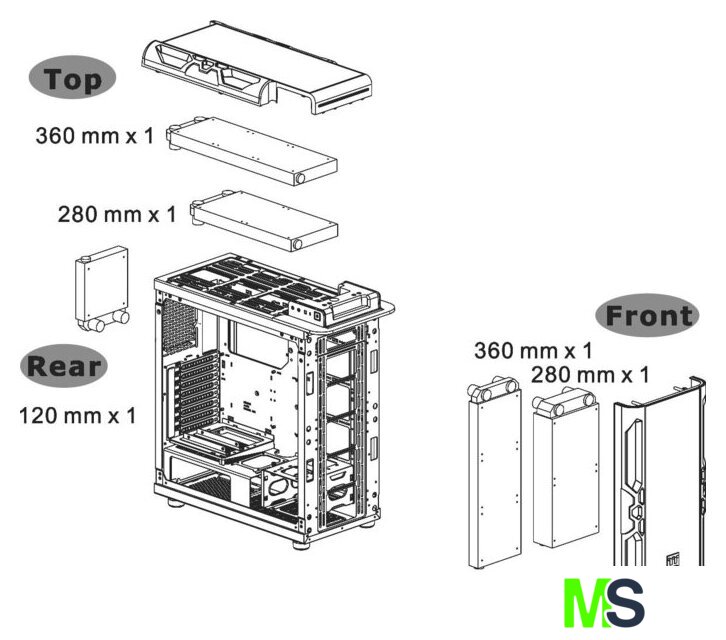 Top

360 mm x 1

280 mm x 1

Rear

120 mm x 1

Front

360 mm x 1

280 mm x 1

MS