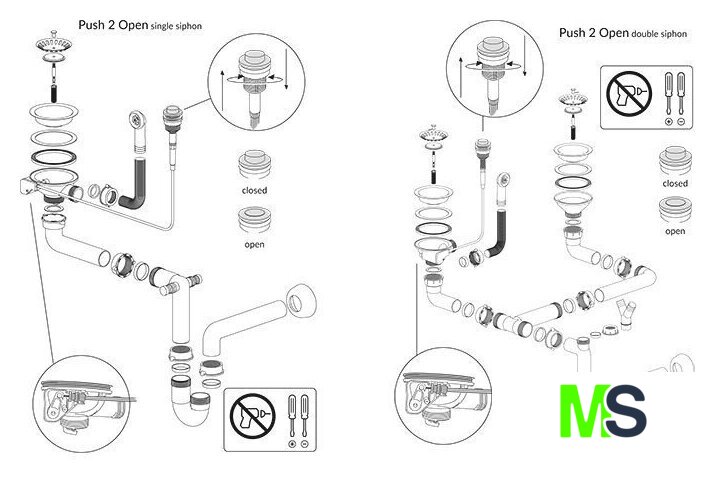 Push 2 Open single siphon

closed

open

Push 2 Open double siphon

closed

open

MS