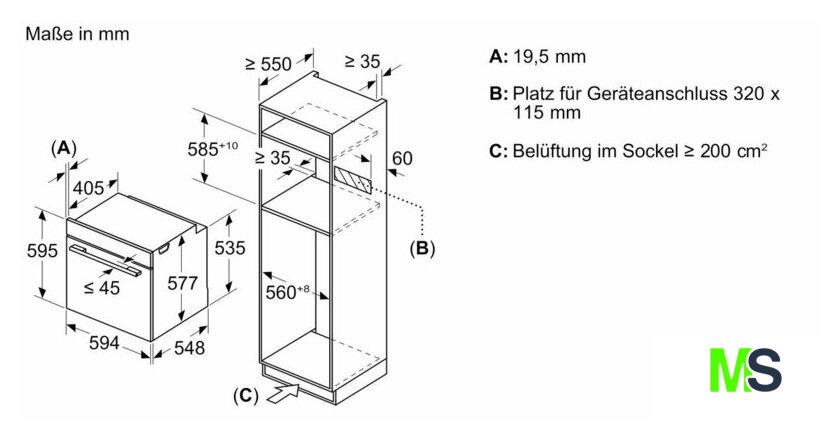 Maße in mm

(A)

405

595

≤ 45

577

535

594

548

≥ 550

≥ 35

$585^{+10}$

≥ 35

60

(B)

$560^{+8}$

(C)

A: 19,5 mm

B: Platz für Geräteanschluss 320 x 115 mm

C: Belüftung im Sockel ≥ 200 $cm^2$

MS