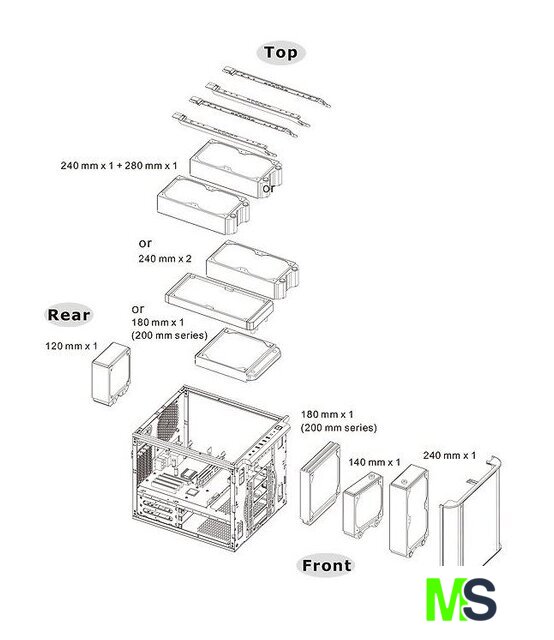 Top

240 mm x 1 + 280 mm x 1

or

or

240 mm x 2

or

180 mm x 1
(200 mm series)

Rear

120 mm x 1

180 mm x 1
(200 mm series)

140 mm x 1

240 mm x 1

Front

MS