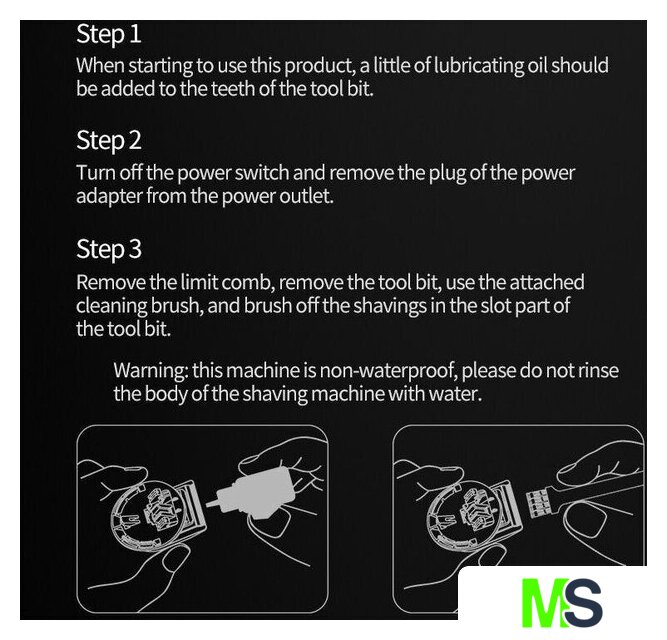 Step 1
When starting to use this product, a little of lubricating oil should be added to the teeth of the tool bit.

Step 2
Turn off the power switch and remove the plug of the power adapter from the power outlet.

Step 3
Remove the limit comb, remove the tool bit, use the attached cleaning brush, and brush off the shavings in the slot part of the tool bit.

Warning: this machine is non-waterproof, please do not rinse the body of the shaving machine with water.

MS