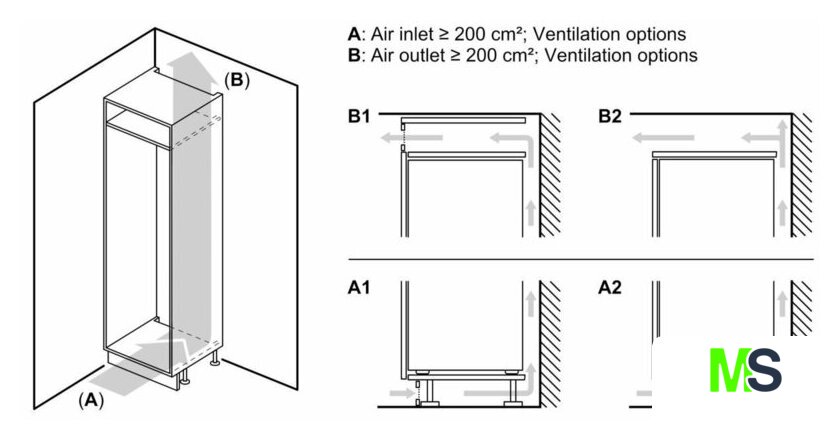 A: Air inlet ≥ 200 cm²; Ventilation options
B: Air outlet ≥ 200 cm²; Ventilation options

(B)

(A)

B1

B2

A1

A2

MS