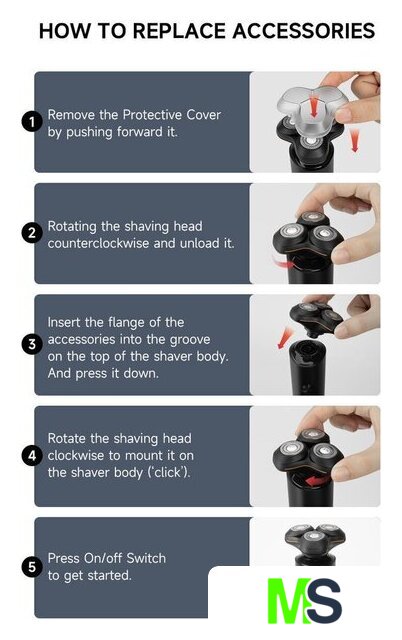 HOW TO REPLACE ACCESSORIES

1 Remove the Protective Cover by pushing forward it.

2 Rotating the shaving head counterclockwise and unload it.

3 Insert the flange of the accessories into the groove on the top of the shaver body. And press it down.

4 Rotate the shaving head clockwise to mount it on the shaver body ('click').

5 Press On/off Switch to get started.

MS