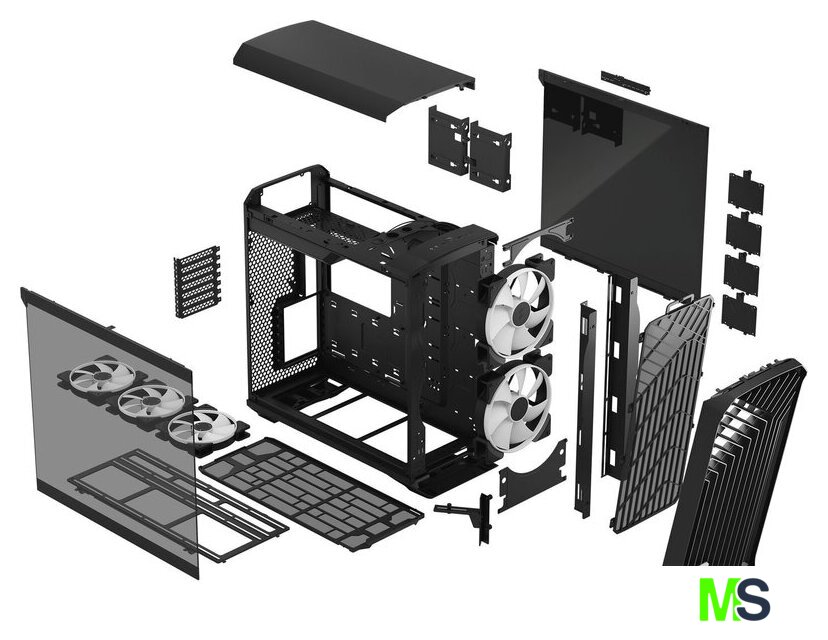 MS