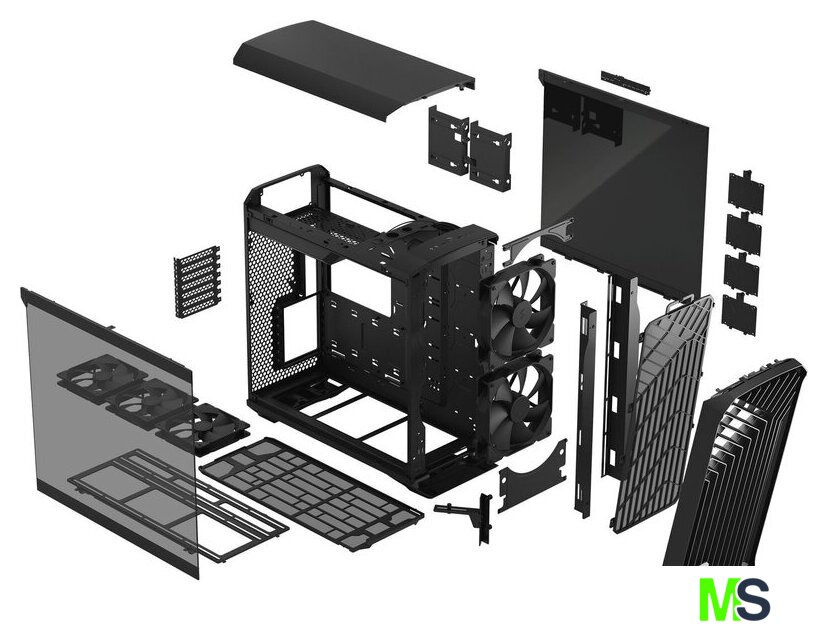 MS