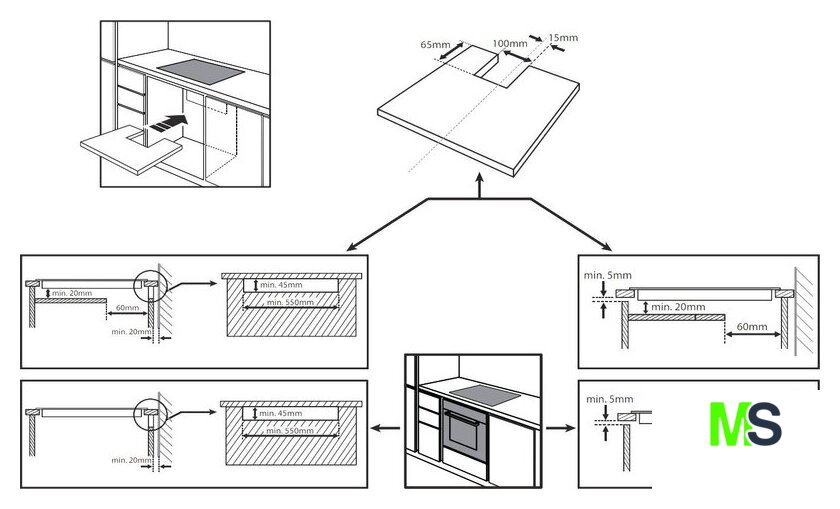 65mm
100mm
15mm

min. 20mm
60mm
min. 20mm
min. 45mm
min. 550mm

min. 5mm
min. 20mm
60mm

min. 20mm
min. 45mm
min. 550mm

min. 5mm

MS