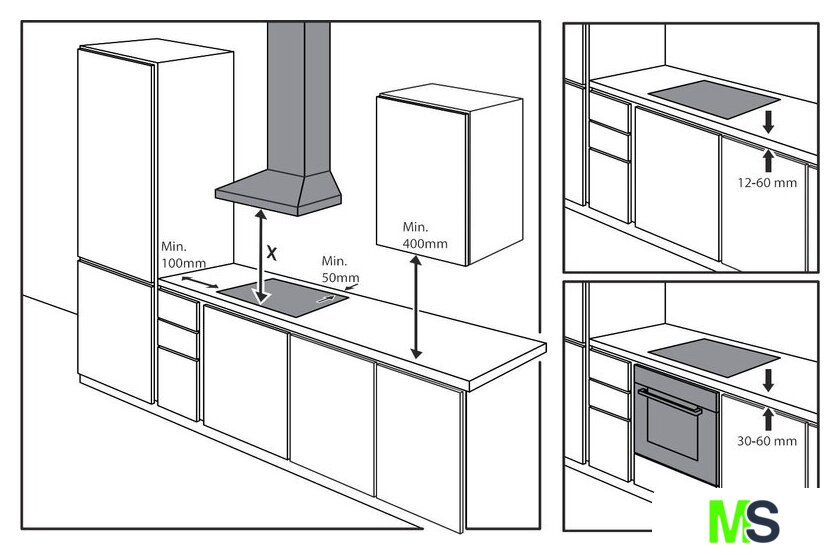 Min.
100mm

X

Min.
50mm

Min.
400mm

12-60 mm

30-60 mm

MS