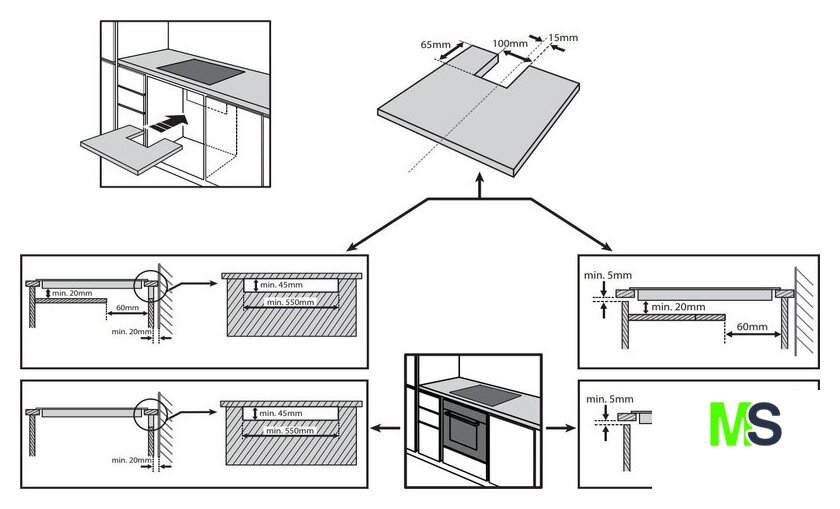 65mm
100mm
15mm

min. 20mm
60mm
min. 20mm
min. 45mm
min. 550mm

min. 5mm
min. 20mm
60mm

min. 20mm
min. 45mm
min. 550mm

min. 5mm

MS