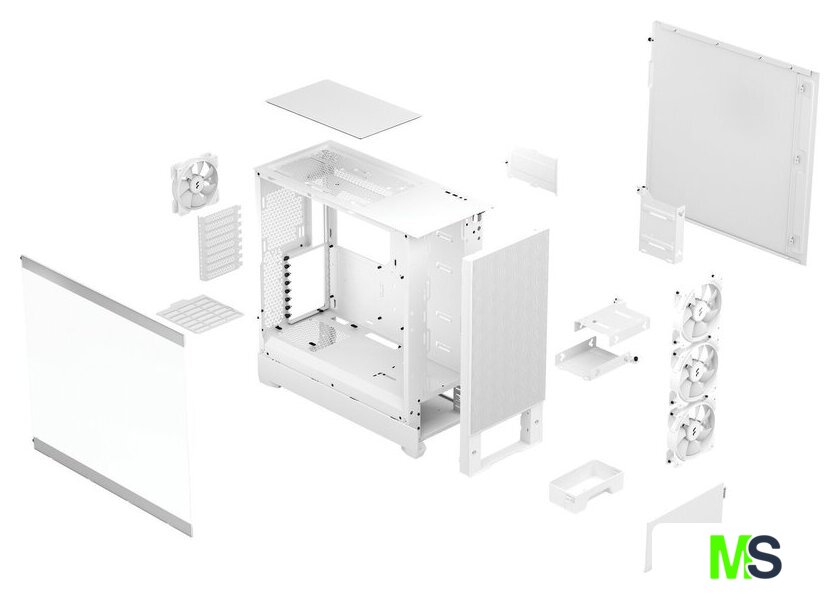 MS