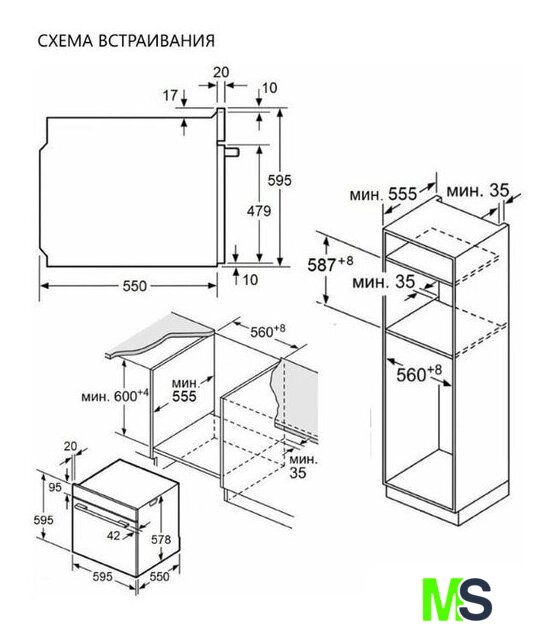 СХЕМА ВСТРАИВАНИЯ

20
17
10
595
479
10
550

мин. 555
мин. 35
$587^{+8}$
мин. 35
$560^{+8}$

$560^{+8}$
мин. $600^{+4}$
мин. 555
мин. 35

20
95
595
42
578
595
550

MS