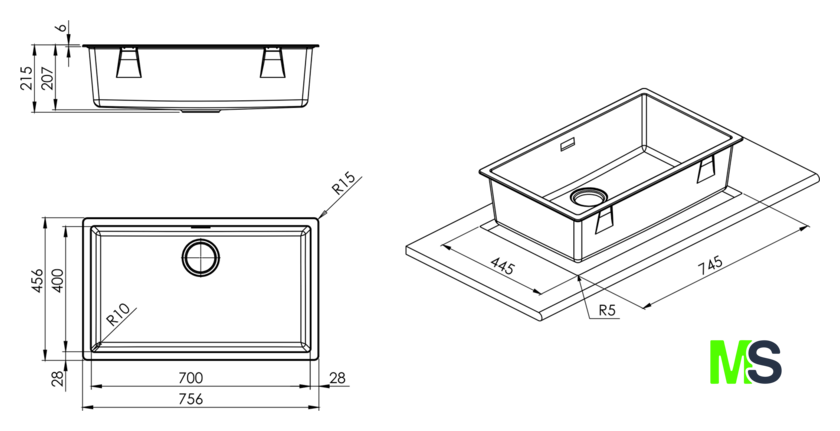 6
215
207
R15
456
400
R10
28
700
28
756
445
745
R5
MS