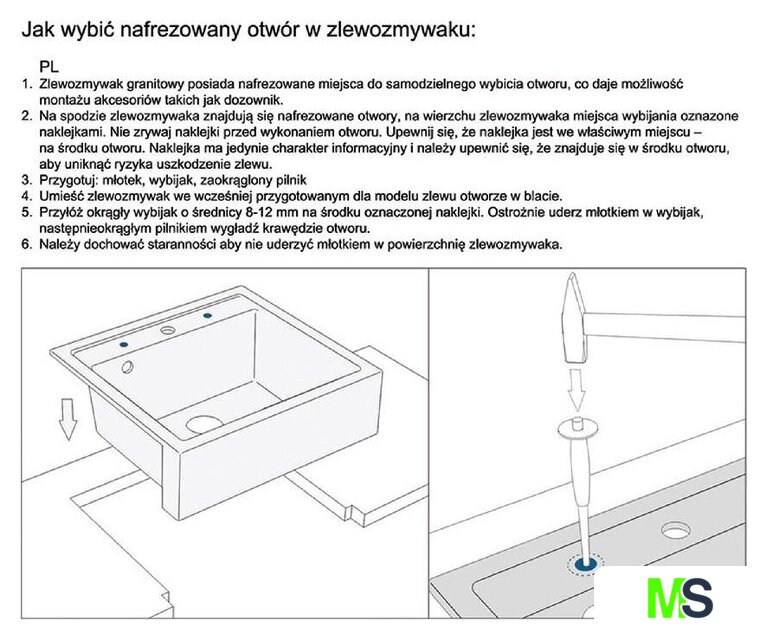 Jak wybić nafrezowany otwór w zlewozmywaku:

PL
1. Zlewozmywak granitowy posiada nafrezowane miejsca do samodzielnego wybicia otworu, co daje możliwość montażu akcesoriów takich jak dozownik.
2. Na spodzie zlewozmywaka znajdują się nafrezowane otwory, na wierzchu zlewozmywaka miejsca wybijania oznazone naklejkami. Nie zrywaj naklejki przed wykonaniem otworu. Upewnij się, że naklejka jest we właściwym miejscu – na środku otworu. Naklejka ma jedynie charakter informacyjny i należy upewnić się, że znajduje się w środku otworu, aby uniknąć ryzyka uszkodzenie zlewu.
3. Przygotuj: młotek, wybijak, zaokrąglony pilnik
4. Umieść zlewozmywak we wcześniej przygotowanym dla modelu zlewu otworze w blacie.
5. Przyłóż okrągły wybijak o średnicy 8-12 mm na środku oznaczonej naklejki. Ostrożnie uderz młotkiem w wybijak, następnieokrągłym pilnikiem wygładź krawędzie otworu.
6. Należy dochować staranności aby nie uderzyć młotkiem w powierzchnię zlewozmywaka.

MS